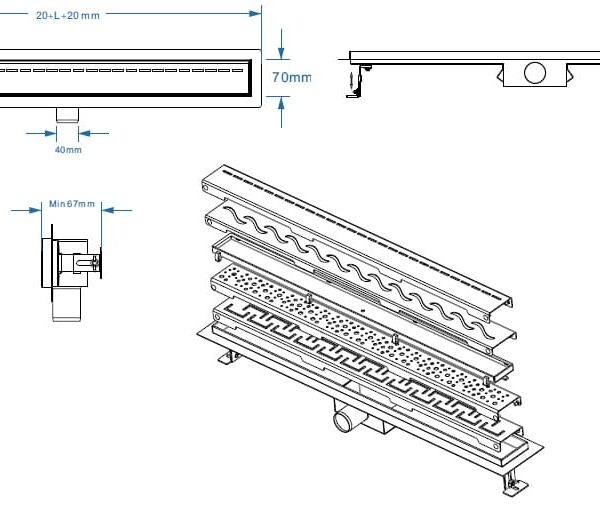 20+L+20 mm

70mm

40mm

Min 67mm